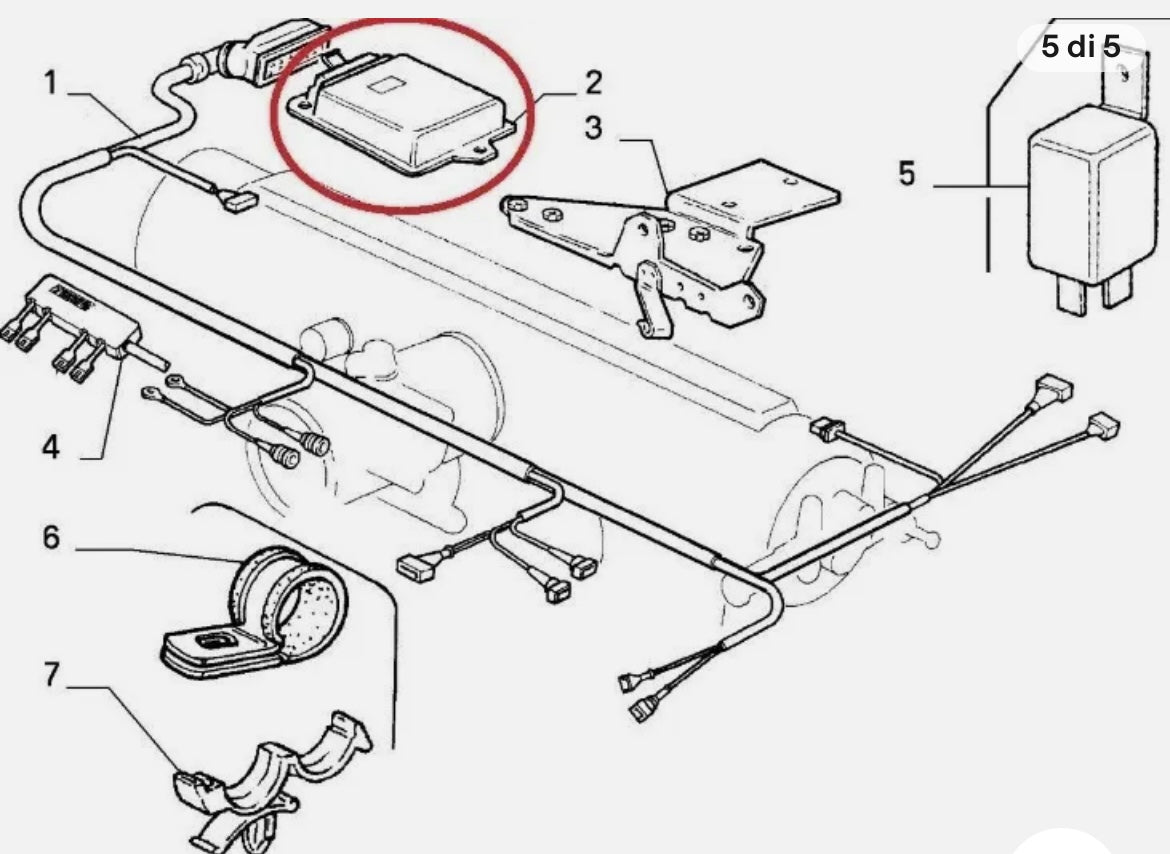 5 di 5

1

2

3

5

4

6

7